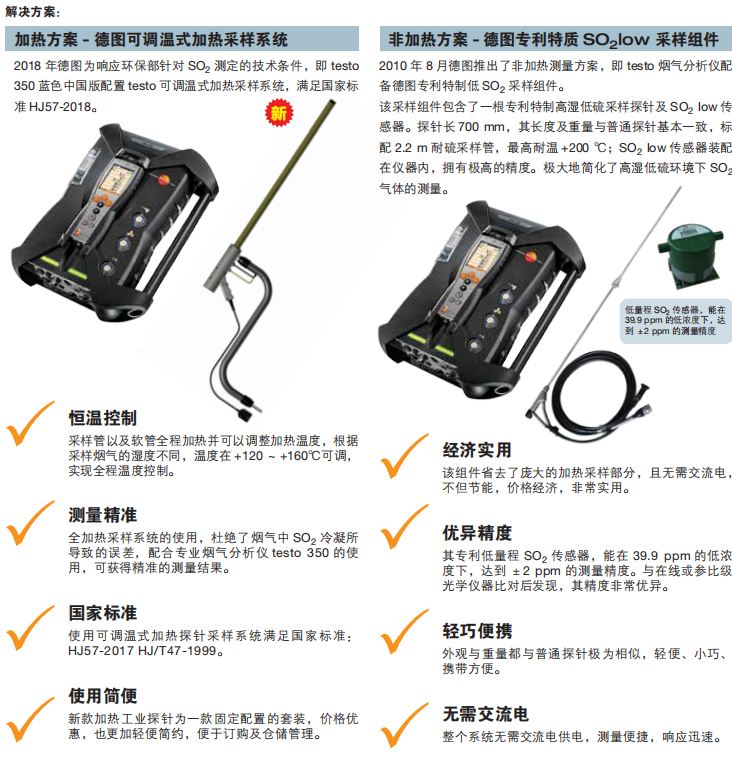 解决方案：

加热方案 - 德图可调温式加热采样系统

2018 年德图为响应环保部针对 $SO_2$ 测定的技术条件，即 testo 350 蓝色中国版配置 testo 可调温式加热采样系统，满足国家标准 HJ57-2018。

新

恒温控制
采样管以及软管全程加热并可以调整加热温度，根据采样烟气的湿度不同，温度在 +120 ~ +160℃可调，实现全程温度控制。

测量精准
全加热采样系统的使用，杜绝了烟气中 $SO_2$ 冷凝所导致的误差，配合专业烟气分析仪 testo 350 的使用，可获得精准的测量结果。

国家标准
使用可调温式加热探针采样系统满足国家标准：HJ57-2017 HJ/T47-1999。

使用简便
新款加热工业探针为一款固定配置的套装，价格优惠，也更加轻便简约，便于订购及仓储管理。

非加热方案 - 德图专利特质 $SO_2$low 采样组件

2010 年 8 月德图推出了非加热测量方案，即 testo 烟气分析仪配备德图专利特制低 $SO_2$ 采样组件。
该采样组件包含了一根专利特制高湿低硫采样探针及 $SO_2$ low 传感器。探针长 700 mm，其长度及重量与普通探针基本一致，标配 2.2 m 耐硫采样管，最高耐温 +200 ℃；$SO_2$ low 传感器装配在仪器内，拥有极高的精度。极大地简化了高湿低硫环境下 $SO_2$ 气体的测量。

低量程 $SO_2$ 传感器，能在 39.9 ppm 的低浓度下，达到 ±2 ppm 的测量精度

经济实用
该组件省去了庞大的加热采样部分，且无需交流电，不但节能，价格经济，非常实用。

优异精度
其专利低量程 $SO_2$ 传感器，能在 39.9 ppm 的低浓度下，达到 ±2 ppm 的测量精度。与在线或参比级光学仪器比对后发现，其精度非常优异。

轻巧便携
外观与重量都与普通探针极为相似，轻便、小巧、携带方便。

无需交流电
整个系统无需交流电供电，测量便捷，响应迅速。