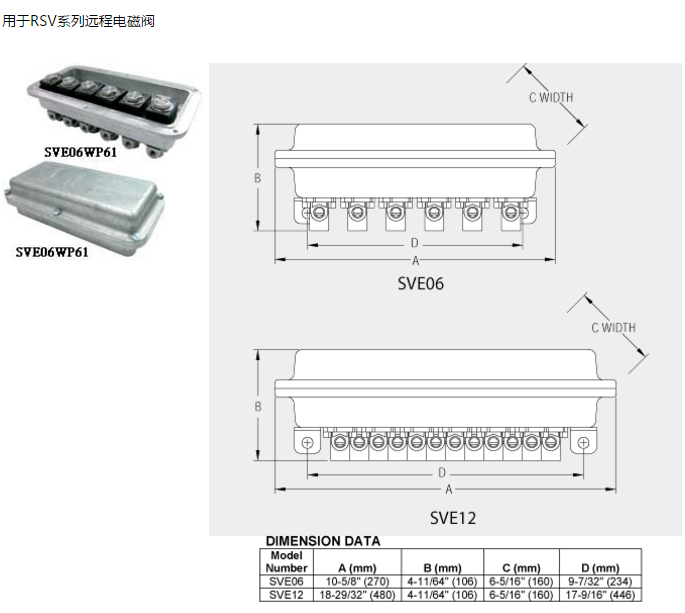 用于RSV系列远程电磁阀

SVE06WP61

SVE06WP61

C WIDTH

B

D

A

SVE06

C WIDTH

B

D

A

SVE12

DIMENSION DATA

| Model Number | A (mm) | B (mm) | C (mm) | D (mm) |
|---|---|---|---|---|
| SVE06 | 10-5/8" (270) | 4-11/64" (106) | 6-5/16" (160) | 9-7/32" (234) |
| SVE12 | 18-29/32" (480) | 4-11/64" (106) | 6-5/16" (160) | 17-9/16" (446) |